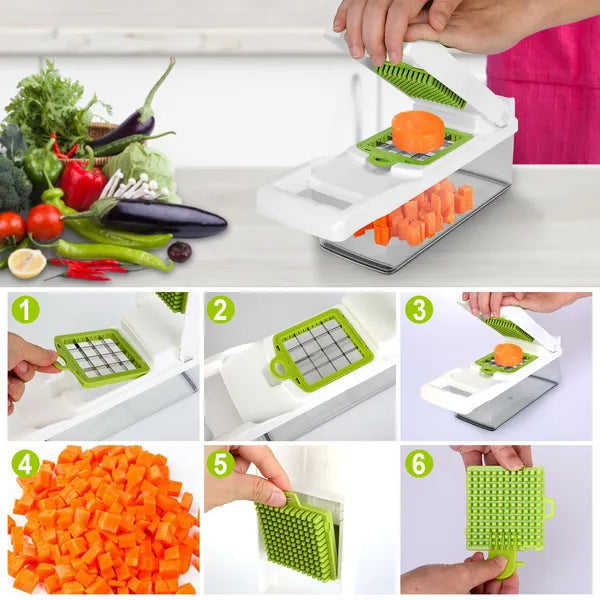 1
2
3
4
5
6