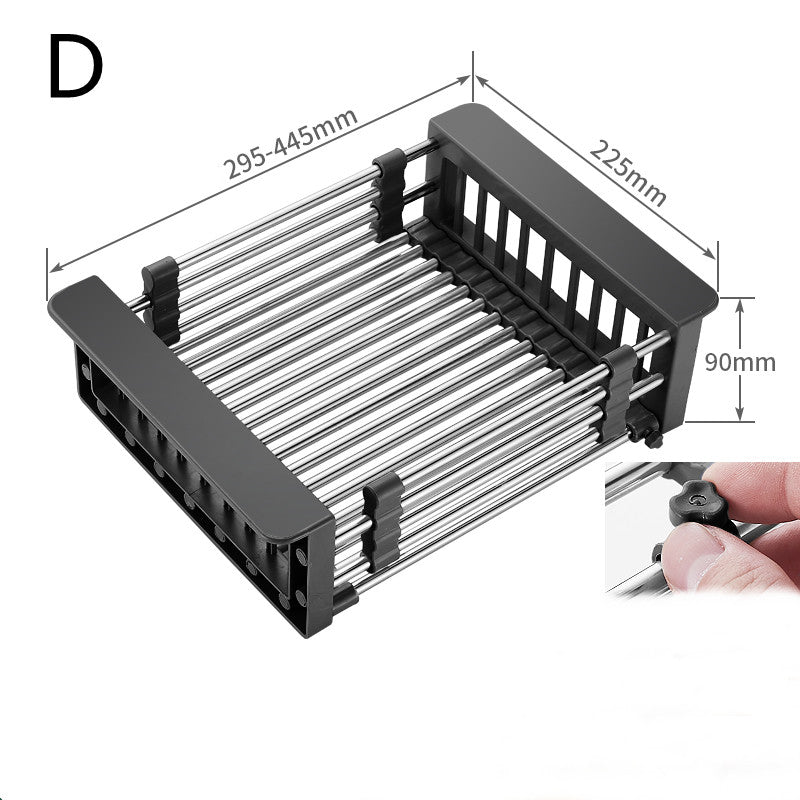 D

295-445mm

225mm

90mm