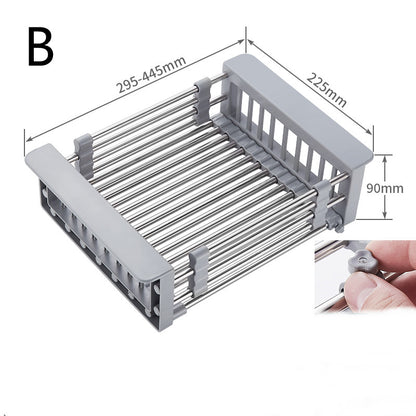 B

295-445mm

225mm

90mm