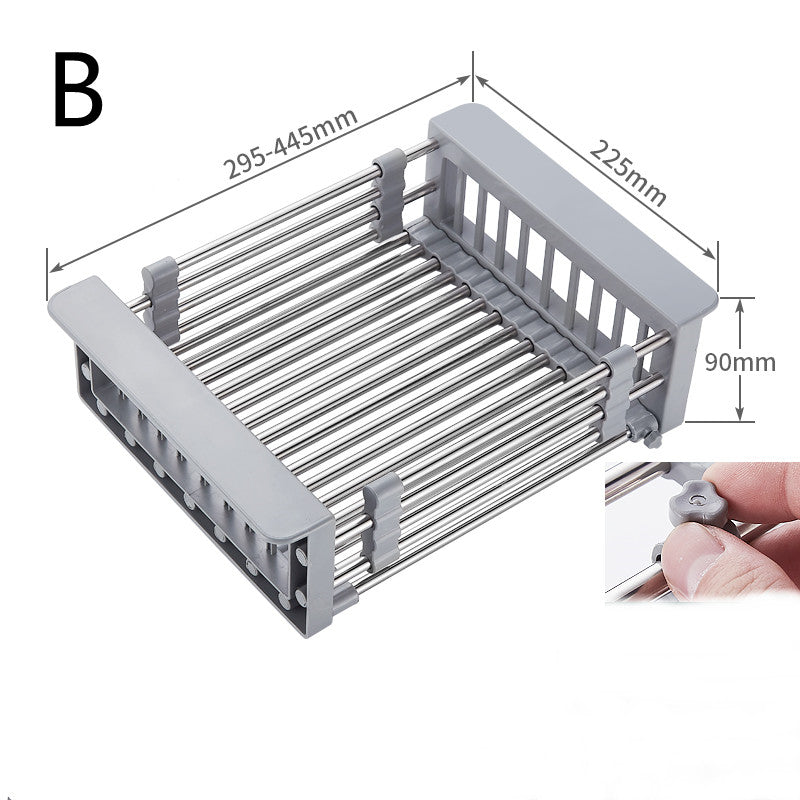 B

295-445mm

225mm

90mm